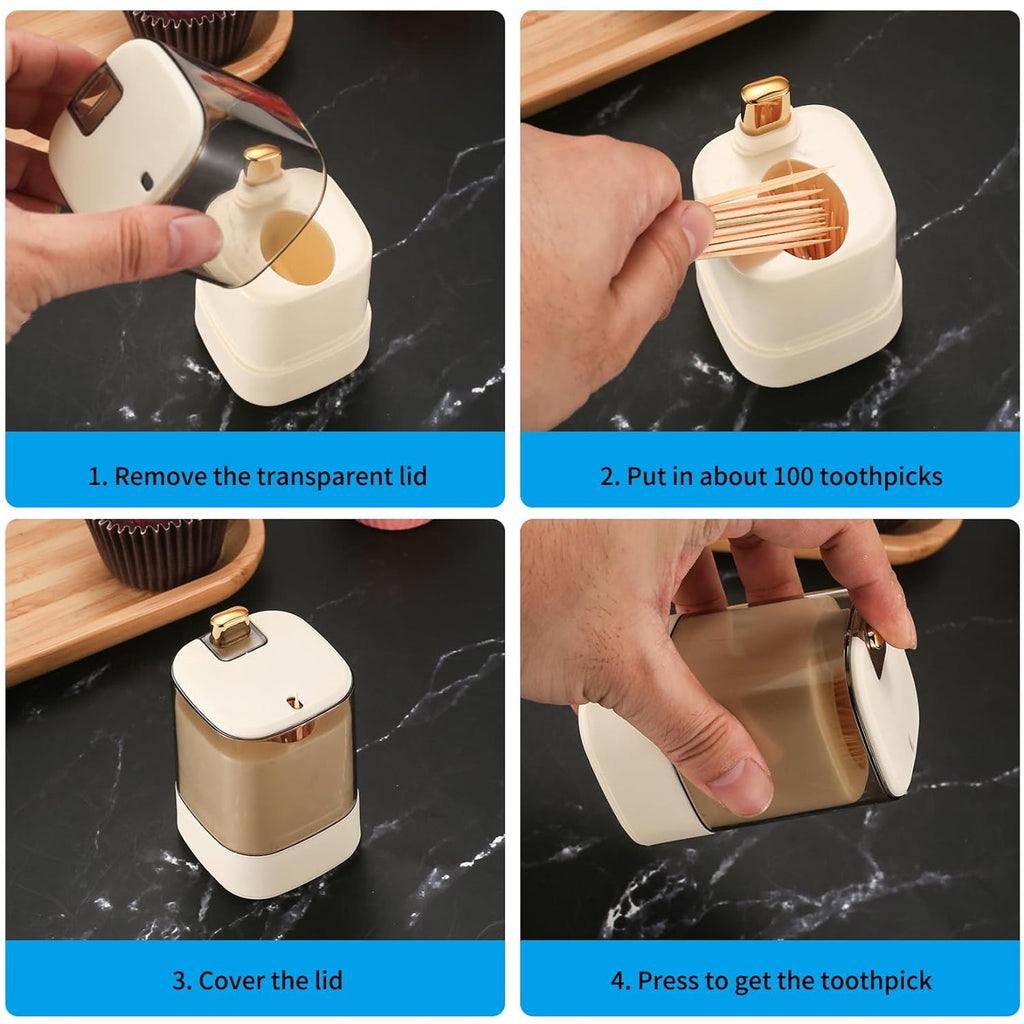 1. Remove the transparent lid

2. Put in about 100 toothpicks

3. Cover the lid

4. Press to get the toothpick