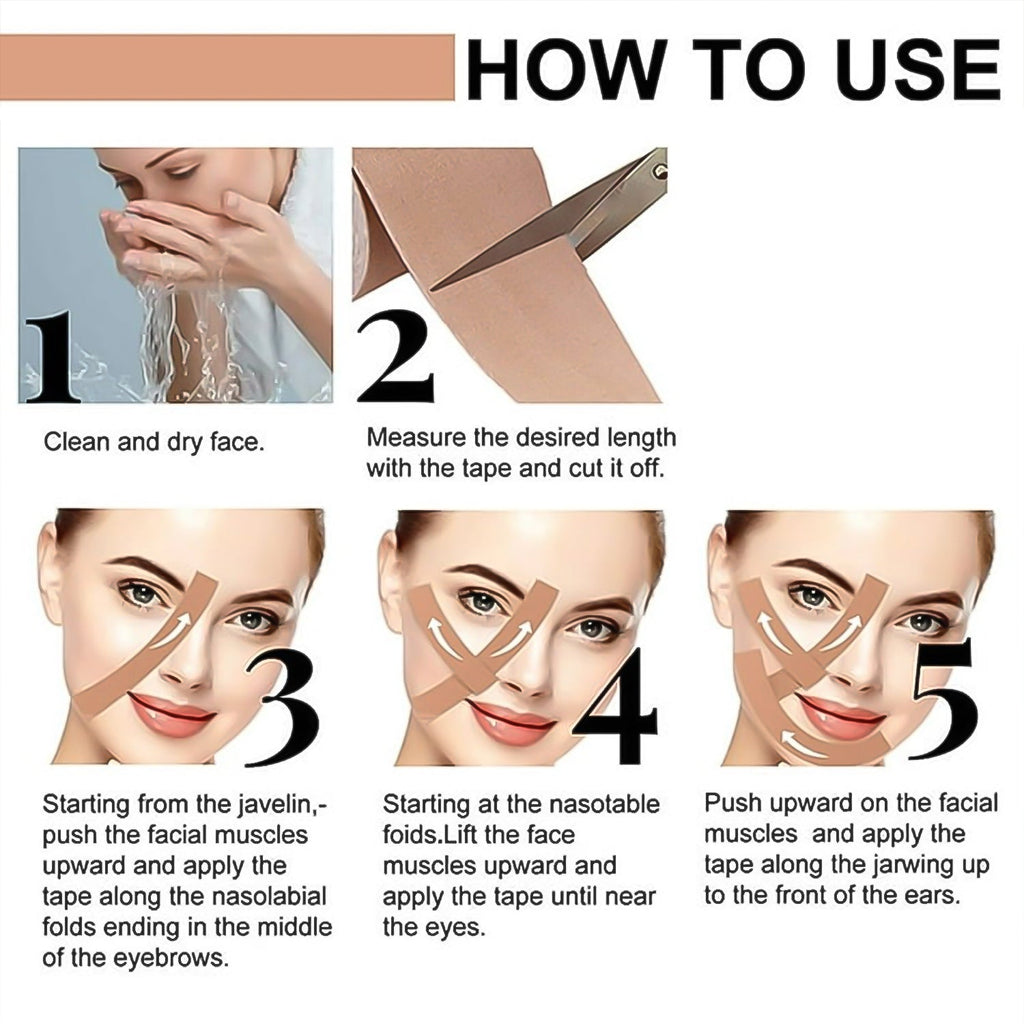 HOW TO USE

1

Clean and dry face.

2

Measure the desired length with the tape and cut it off.

3

Starting from the javelin,-push the facial muscles upward and apply the tape along the nasolabial folds ending in the middle of the eyebrows.

4

Starting at the nasotable foids.Lift the face muscles upward and apply the tape until near the eyes.

5

Push upward on the facial muscles and apply the tape along the jarwing up to the front of the ears.